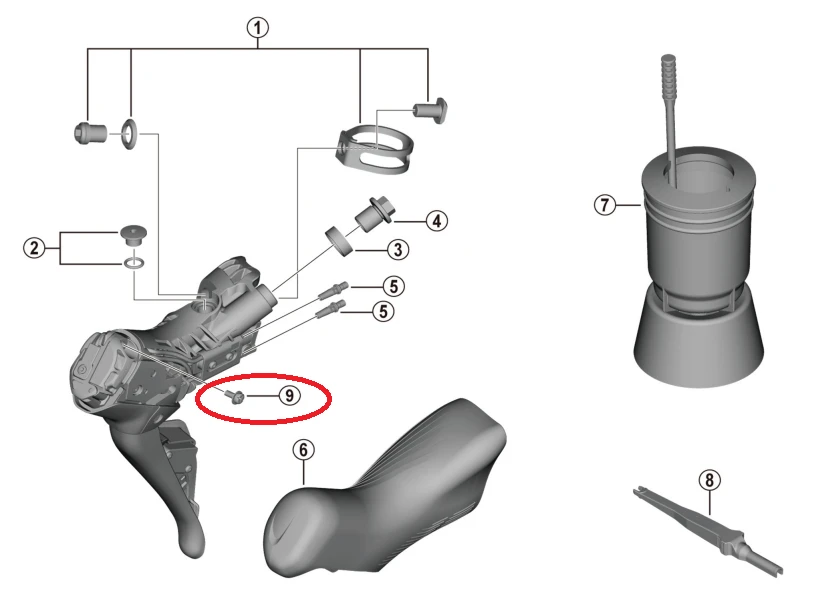 1
2
4
3
5
5
9
6
7
8